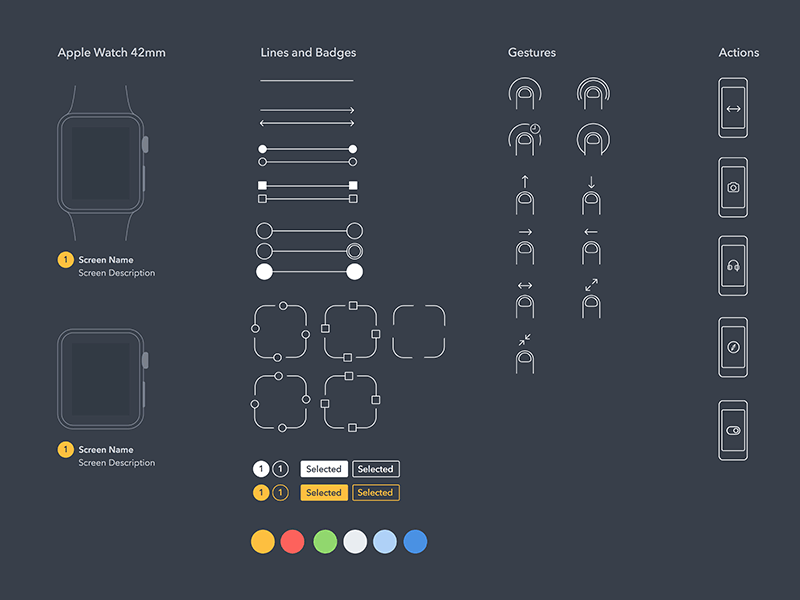 Apple Watch 42mm

1 Screen Name
Screen Description

1 Screen Name
Screen Description

Lines and Badges

1 1 Selected Selected
1 1 Selected Selected

Gestures

Actions